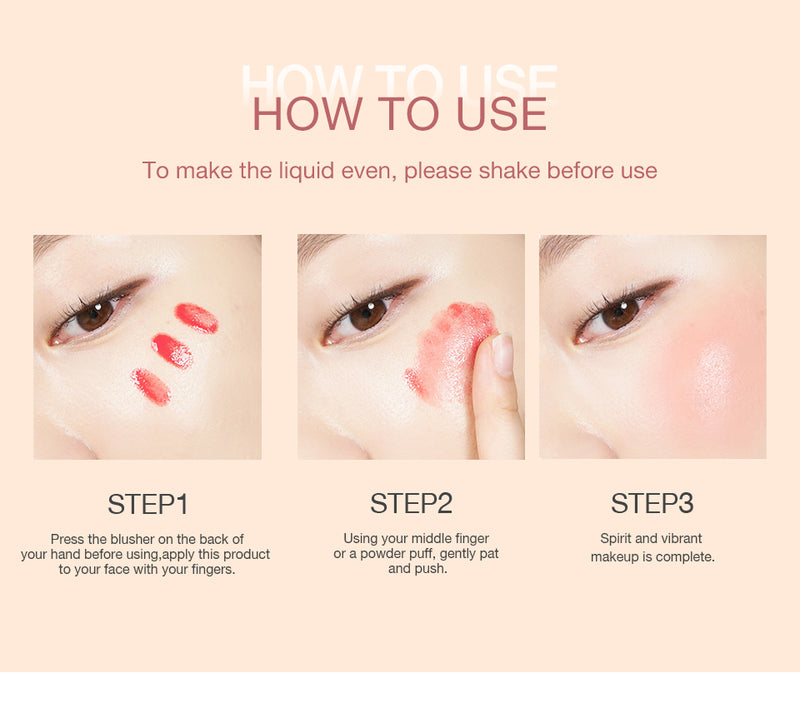 HOW TO USE
HOW TO USE

To make the liquid even, please shake before use

STEP1

Press the blusher on the back of your hand before using,apply this product to your face with your fingers.

STEP2

Using your middle finger or a powder puff, gently pat and push.

STEP3

Spirit and vibrant makeup is complete.