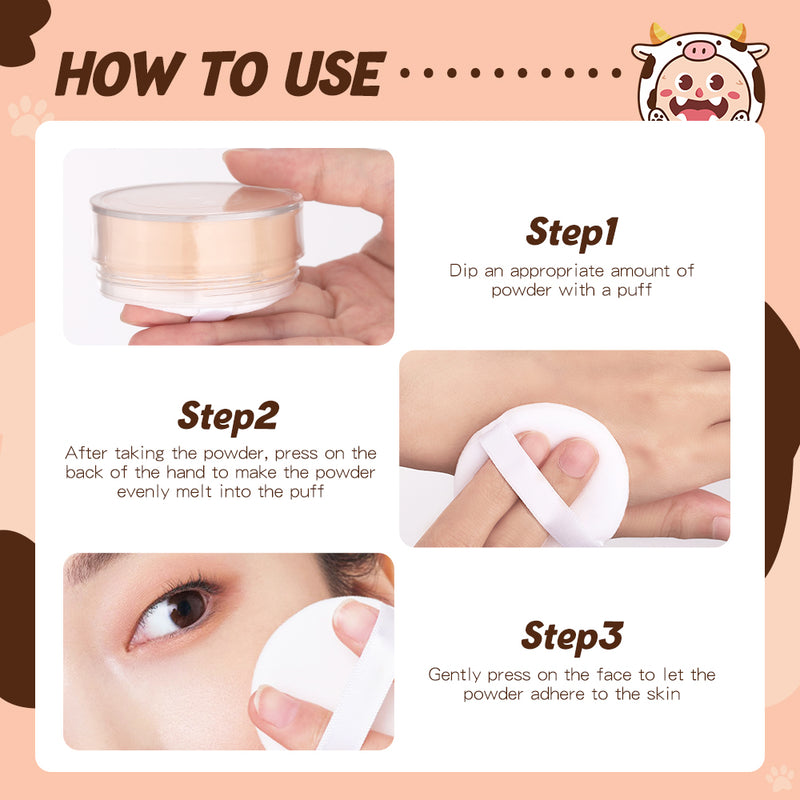 HOW TO USE

Step1

Dip an appropriate amount of powder with a puff

Step2

After taking the powder, press on the back of the hand to make the powder evenly melt into the puff

Step3

Gently press on the face to let the powder adhere to the skin