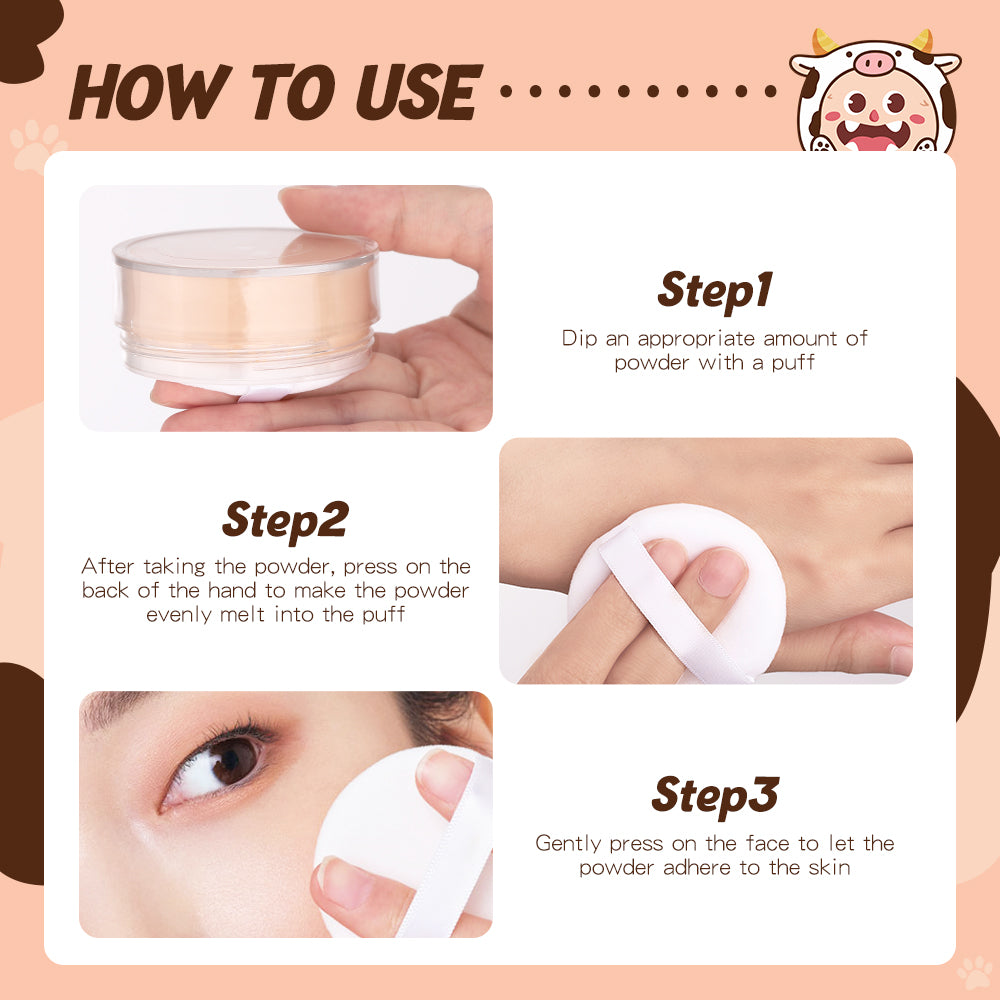 HOW TO USE

Step1
Dip an appropriate amount of powder with a puff

Step2
After taking the powder, press on the back of the hand to make the powder evenly melt into the puff

Step3
Gently press on the face to let the powder adhere to the skin