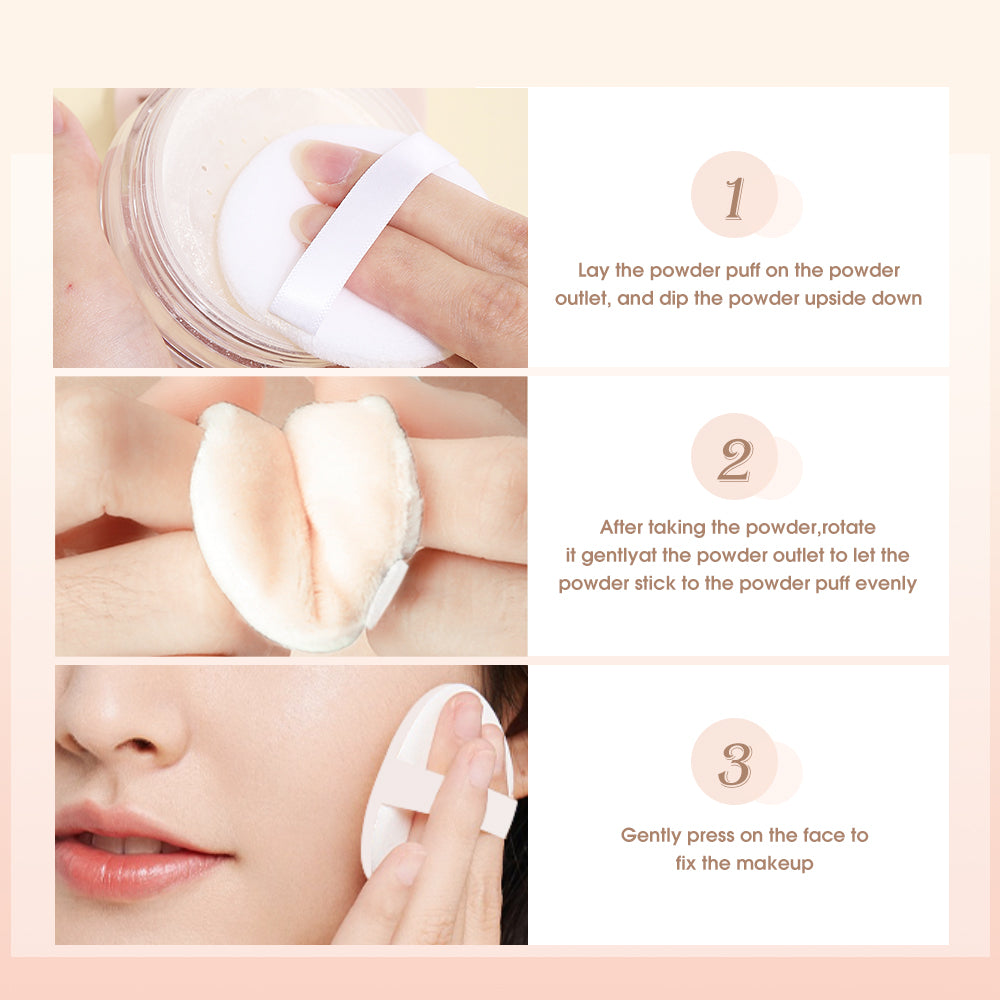 1

Lay the powder puff on the powder outlet, and dip the powder upside down

2

After taking the powder,rotate it gentlyat the powder outlet to let the powder stick to the powder puff evenly

3

Gently press on the face to fix the makeup