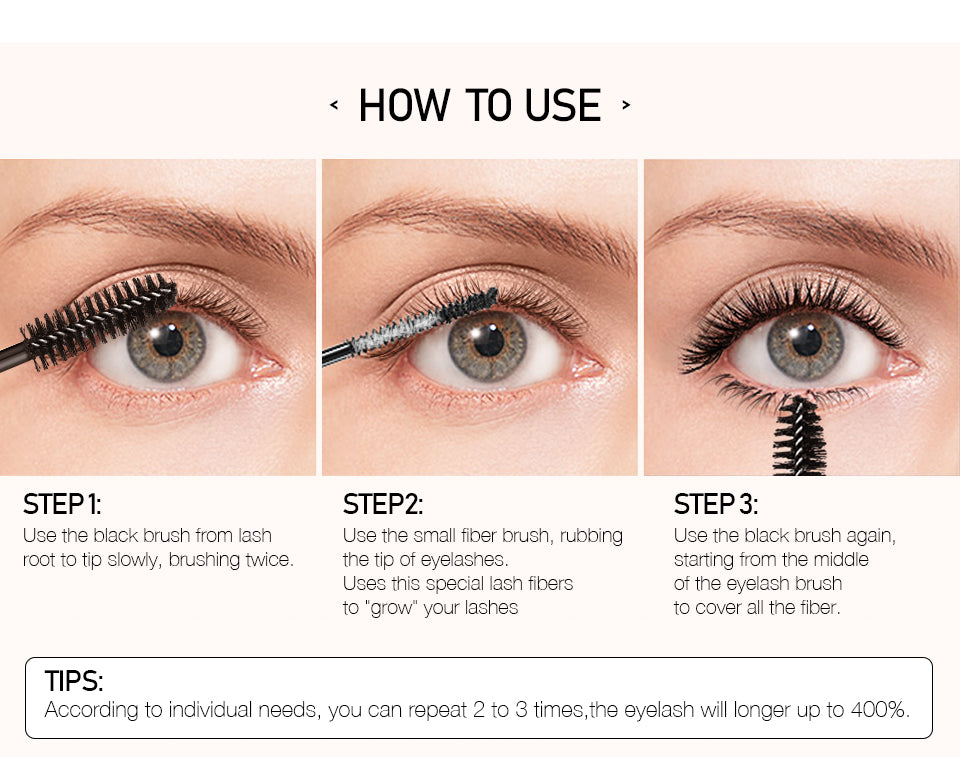 ‹ HOW TO USE ›

STEP 1:
Use the black brush from lash root to tip slowly, brushing twice.

STEP2:
Use the small fiber brush, rubbing the tip of eyelashes.
Uses this special lash fibers to "grow" your lashes

STEP 3:
Use the black brush again, starting from the middle of the eyelash brush to cover all the fiber.

TIPS:
According to individual needs, you can repeat 2 to 3 times,the eyelash will longer up to 400%.