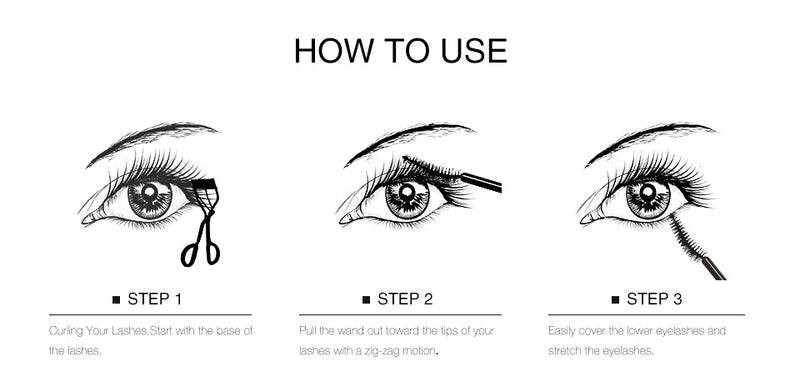 HOW TO USE

■ STEP 1

Curling Your Lashes,Start with the base of the lashes.

■ STEP 2

Pull the wand out toward the tips of your lashes with a zig-zag motion.

■ STEP 3

Easily cover the lower eyelashes and stretch the eyelashes.