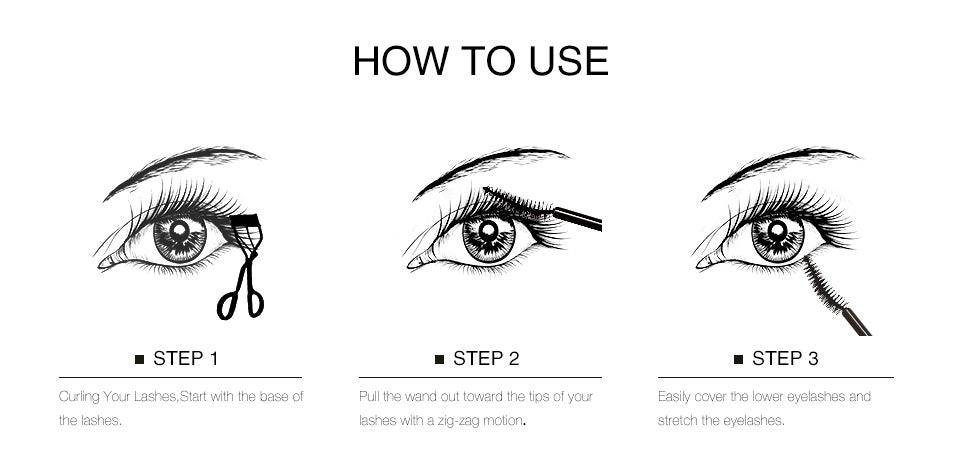 HOW TO USE

■ STEP 1

Curling Your Lashes,Start with the base of the lashes.

■ STEP 2

Pull the wand out toward the tips of your lashes with a zig-zag motion.

■ STEP 3

Easily cover the lower eyelashes and stretch the eyelashes.