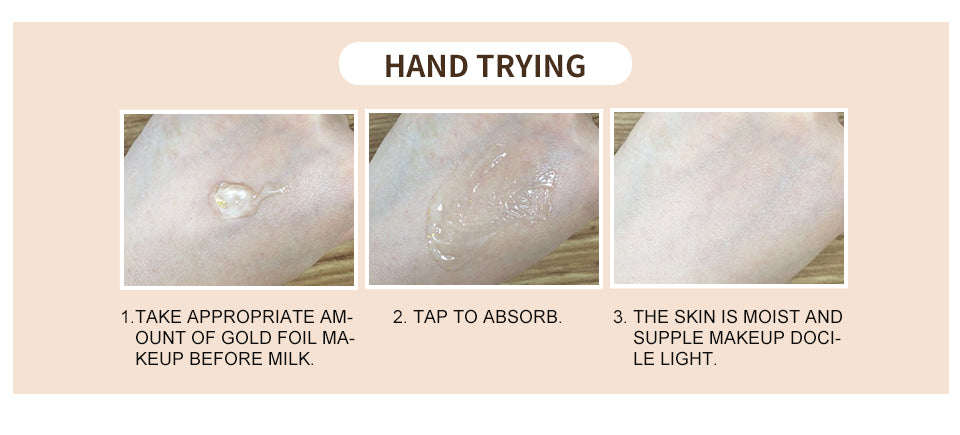 HAND TRYING

1.TAKE APPROPRIATE AMOUNT OF GOLD FOIL MAKEUP BEFORE MILK.

2. TAP TO ABSORB.

3. THE SKIN IS MOIST AND SUPPLE MAKEUP DOCILE LIGHT.