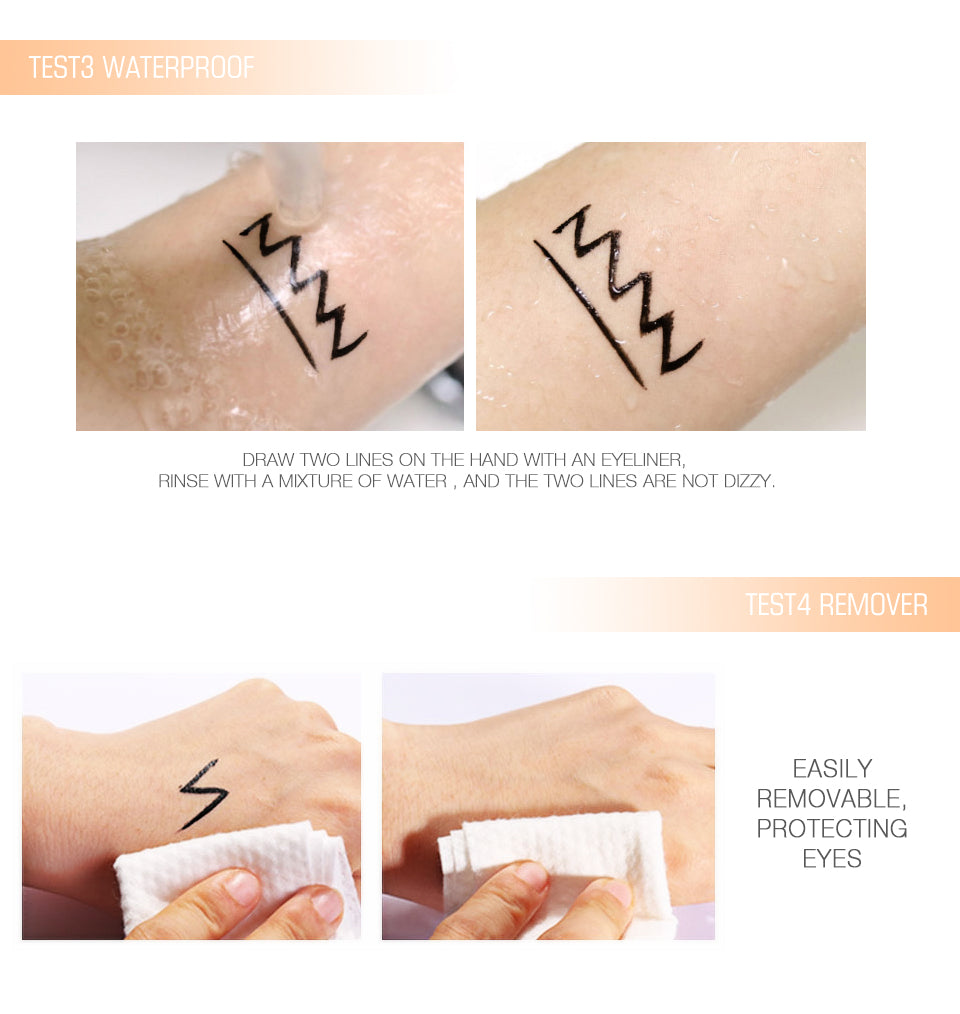 TEST3 WATERPROOF

DRAW TWO LINES ON THE HAND WITH AN EYELINER, RINSE WITH A MIXTURE OF WATER , AND THE TWO LINES ARE NOT DIZZY.

TEST4 REMOVER

EASILY REMOVABLE, PROTECTING EYES