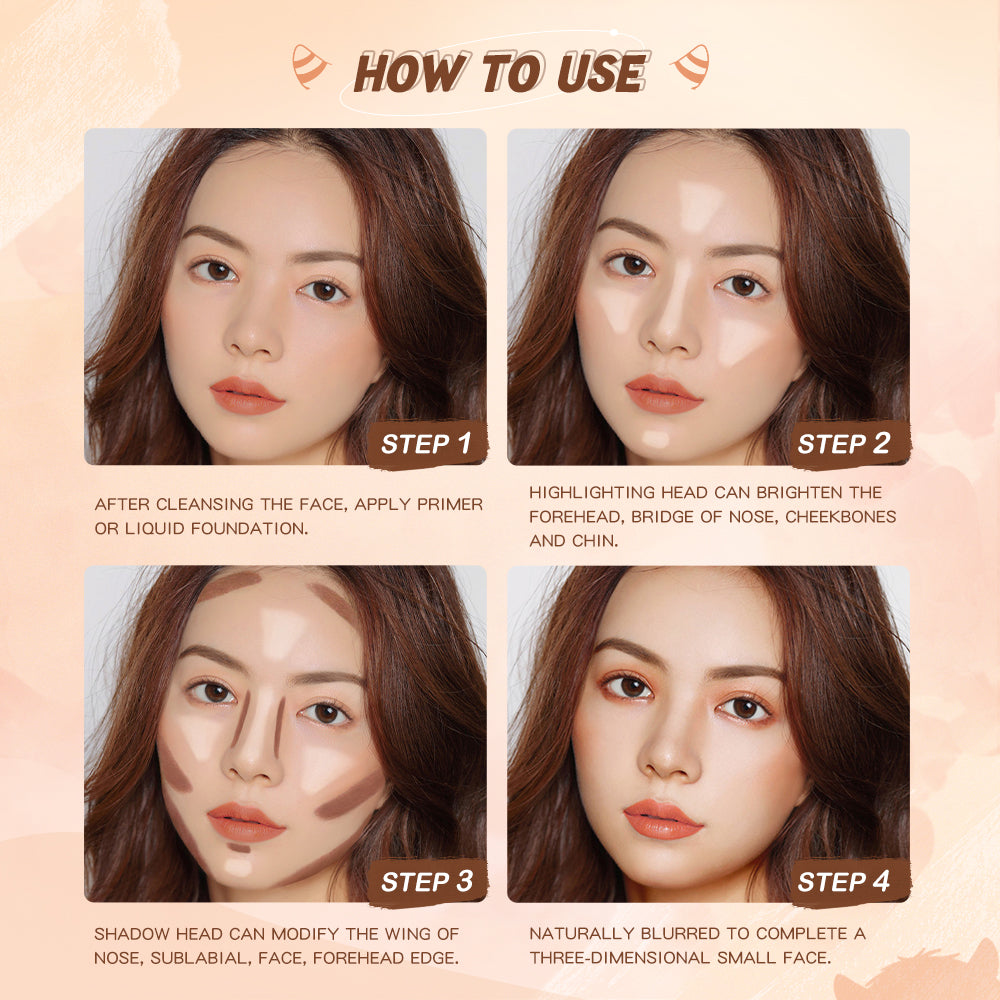 HOW TO USE

STEP 1

AFTER CLEANSING THE FACE, APPLY PRIMER OR LIQUID FOUNDATION.

STEP 2

HIGHLIGHTING HEAD CAN BRIGHTEN THE FOREHEAD, BRIDGE OF NOSE, CHEEKBONES AND CHIN.

STEP 3

SHADOW HEAD CAN MODIFY THE WING OF NOSE, SUBLABIAL, FACE, FOREHEAD EDGE.

STEP 4

NATURALLY BLURRED TO COMPLETE A THREE-DIMENSIONAL SMALL FACE.