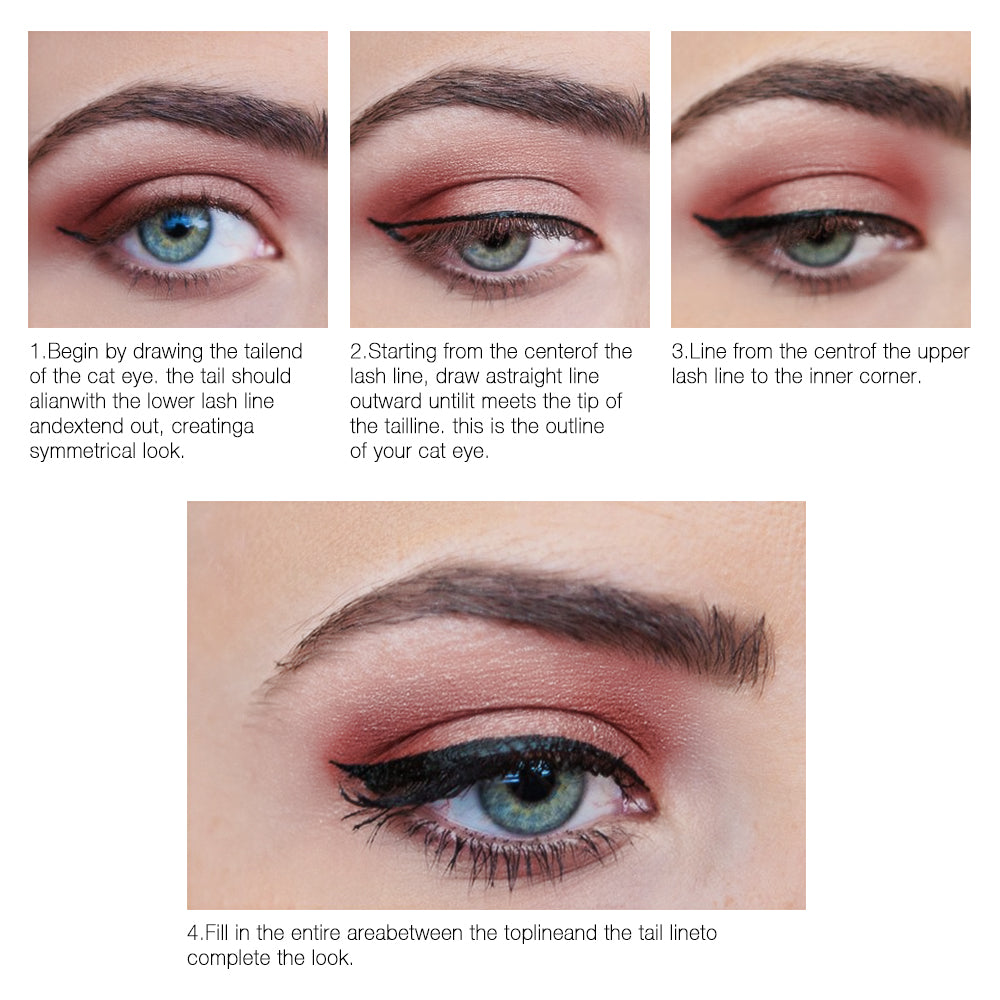 1.Begin by drawing the tailend of the cat eye. the tail should alianwith the lower lash line andextend out, creatinga symmetrical look.

2.Starting from the centerof the lash line, draw astraight line outward untilit meets the tip of the tailline. this is the outline of your cat eye.

3.Line from the centrof the upper lash line to the inner corner.

4.Fill in the entire areabetween the toplineand the tail lineto complete the look.